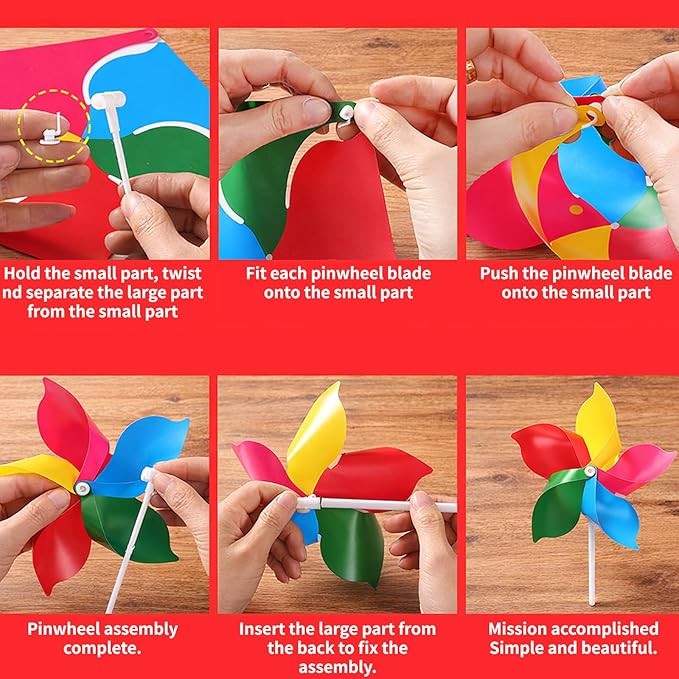 Hold the small part, twist nd separate the large part from the small part

Fit each pinwheel blade onto the small part

Push the pinwheel blade onto the small part

Pinwheel assembly complete.

Insert the large part from the back to fix the assembly.

Mission accomplished Simple and beautiful.