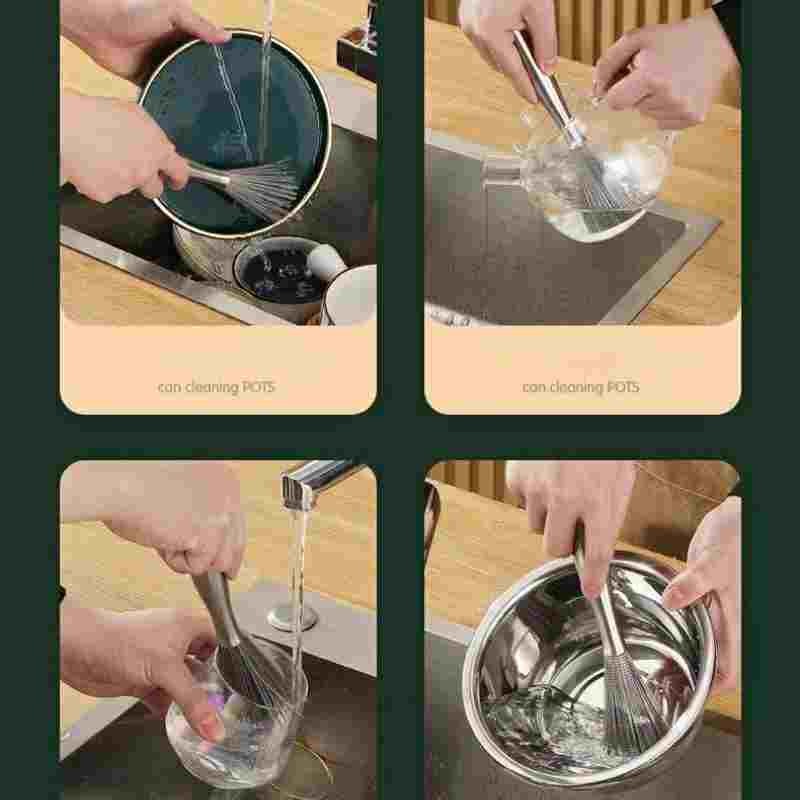 can cleaning POTS

can cleaning POTS