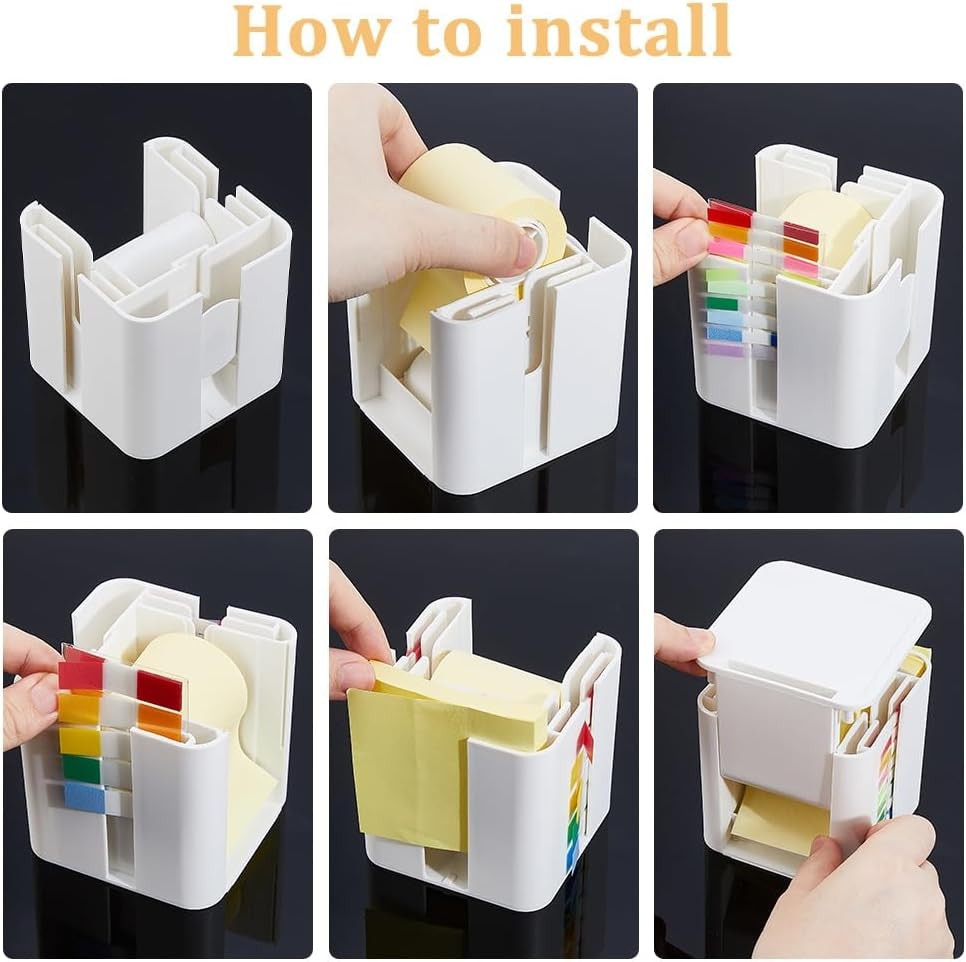 How to install