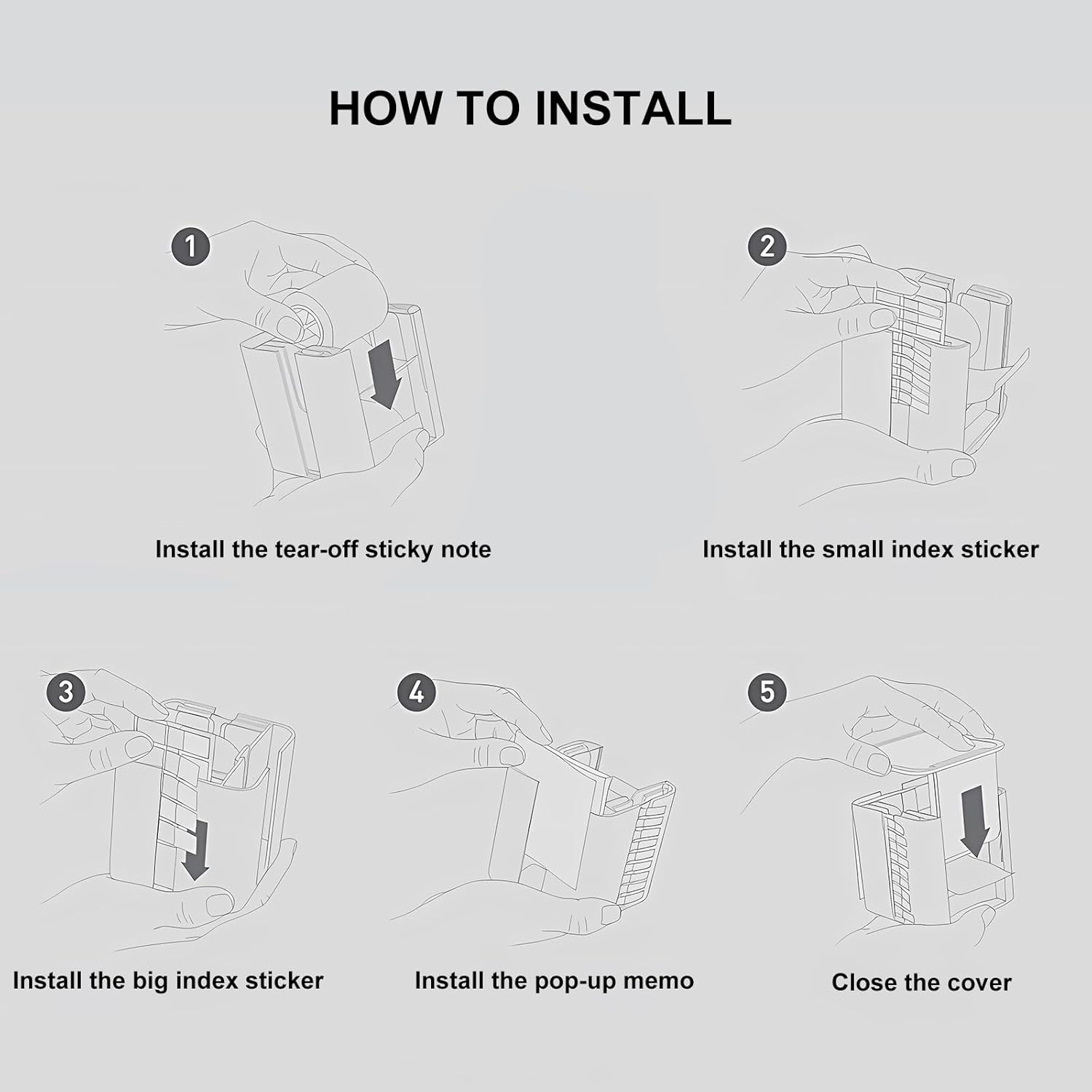 HOW TO INSTALL

1
Install the tear-off sticky note

2
Install the small index sticker

3
Install the big index sticker

4
Install the pop-up memo

5
Close the cover