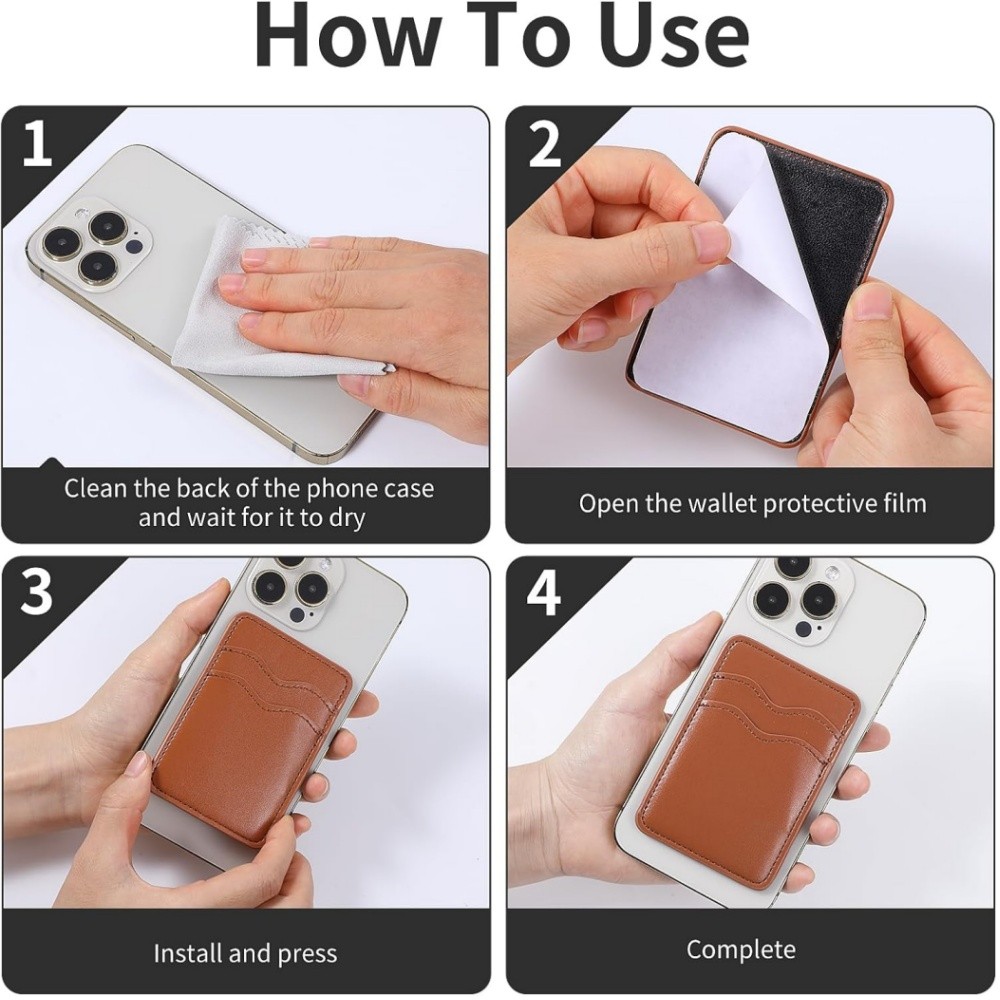 How To Use

1

Clean the back of the phone case and wait for it to dry

2

Open the wallet protective film

3

Install and press

4

Complete