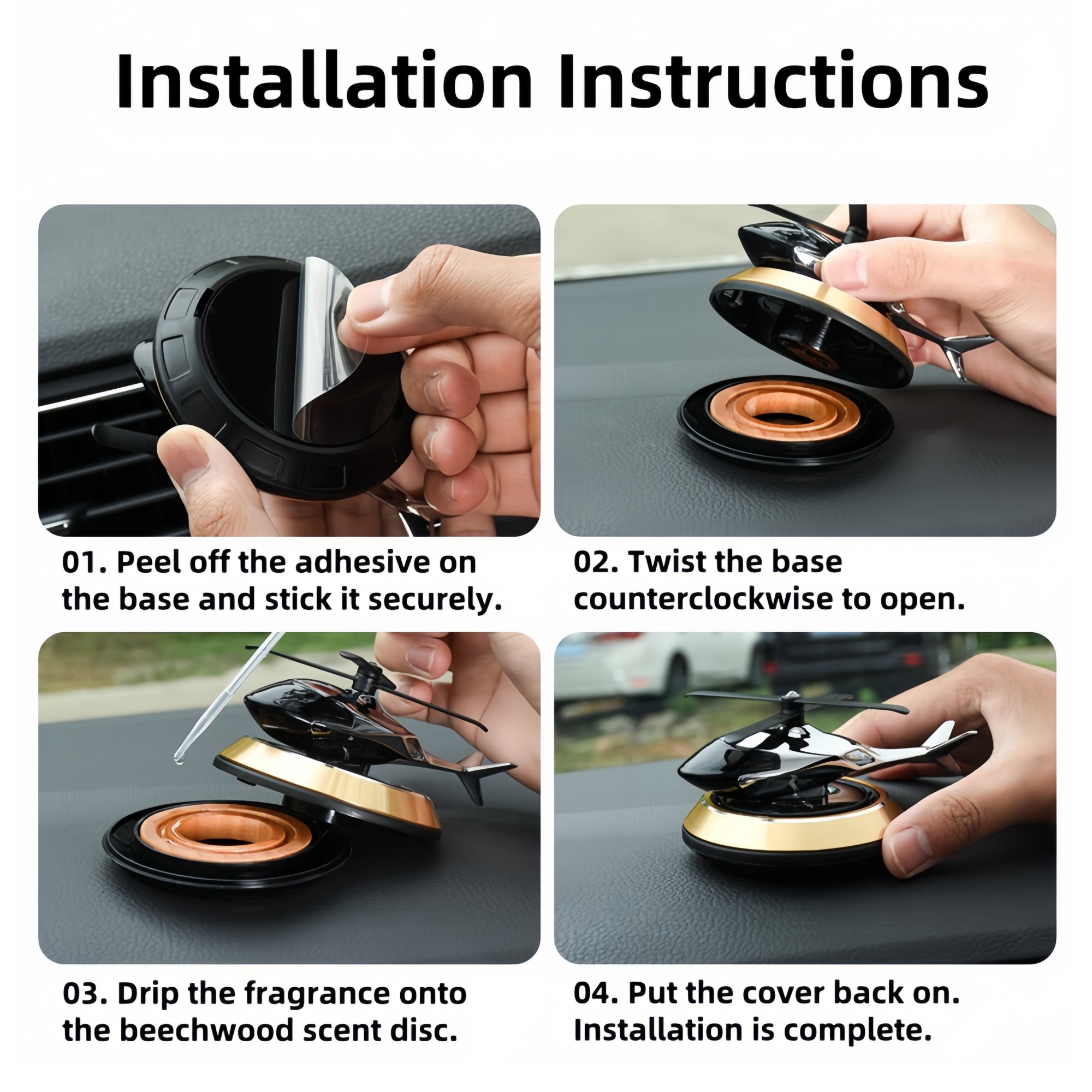 Installation Instructions

01. Peel off the adhesive on the base and stick it securely.

02. Twist the base counterclockwise to open.

03. Drip the fragrance onto the beechwood scent disc.

04. Put the cover back on. Installation is complete.