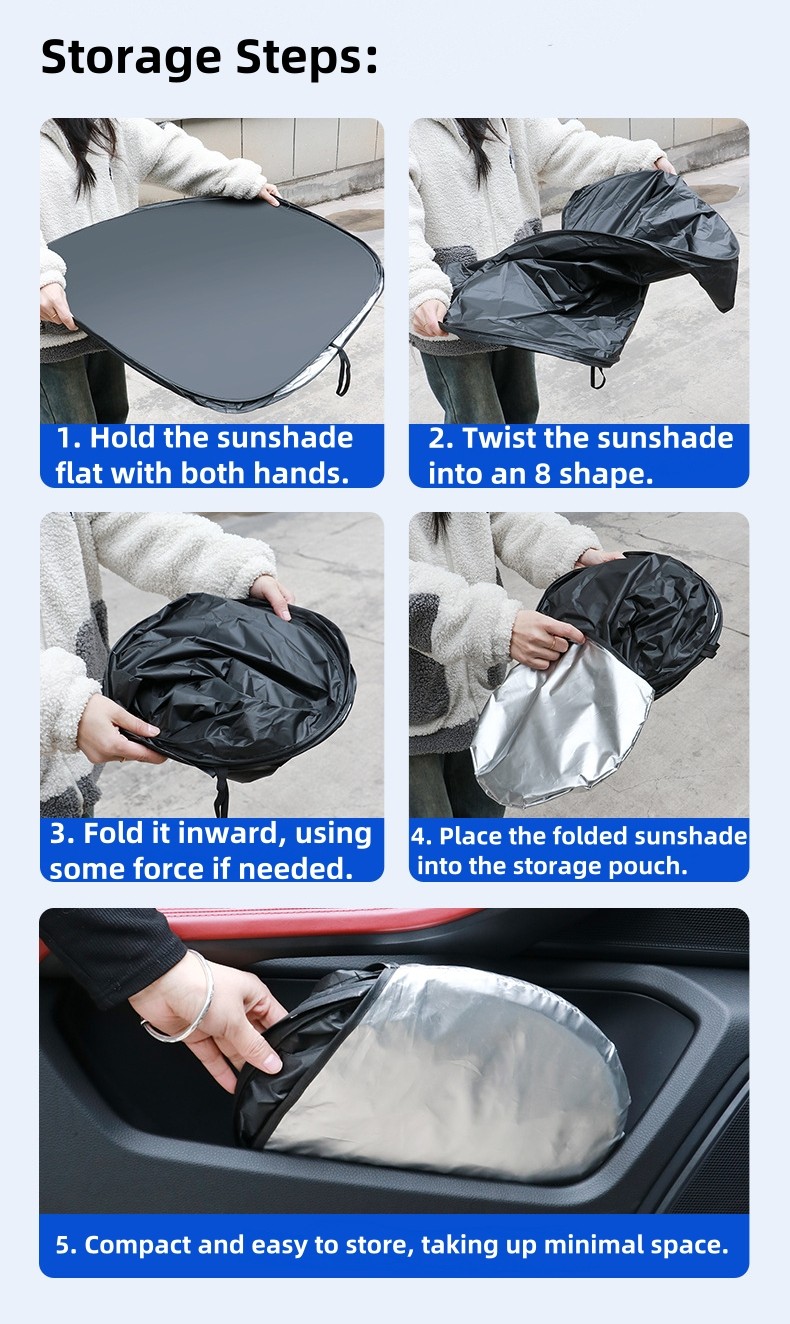 Storage Steps:

1. Hold the sunshade flat with both hands.

2. Twist the sunshade into an 8 shape.

3. Fold it inward, using some force if needed.

4. Place the folded sunshade into the storage pouch.

5. Compact and easy to store, taking up minimal space.