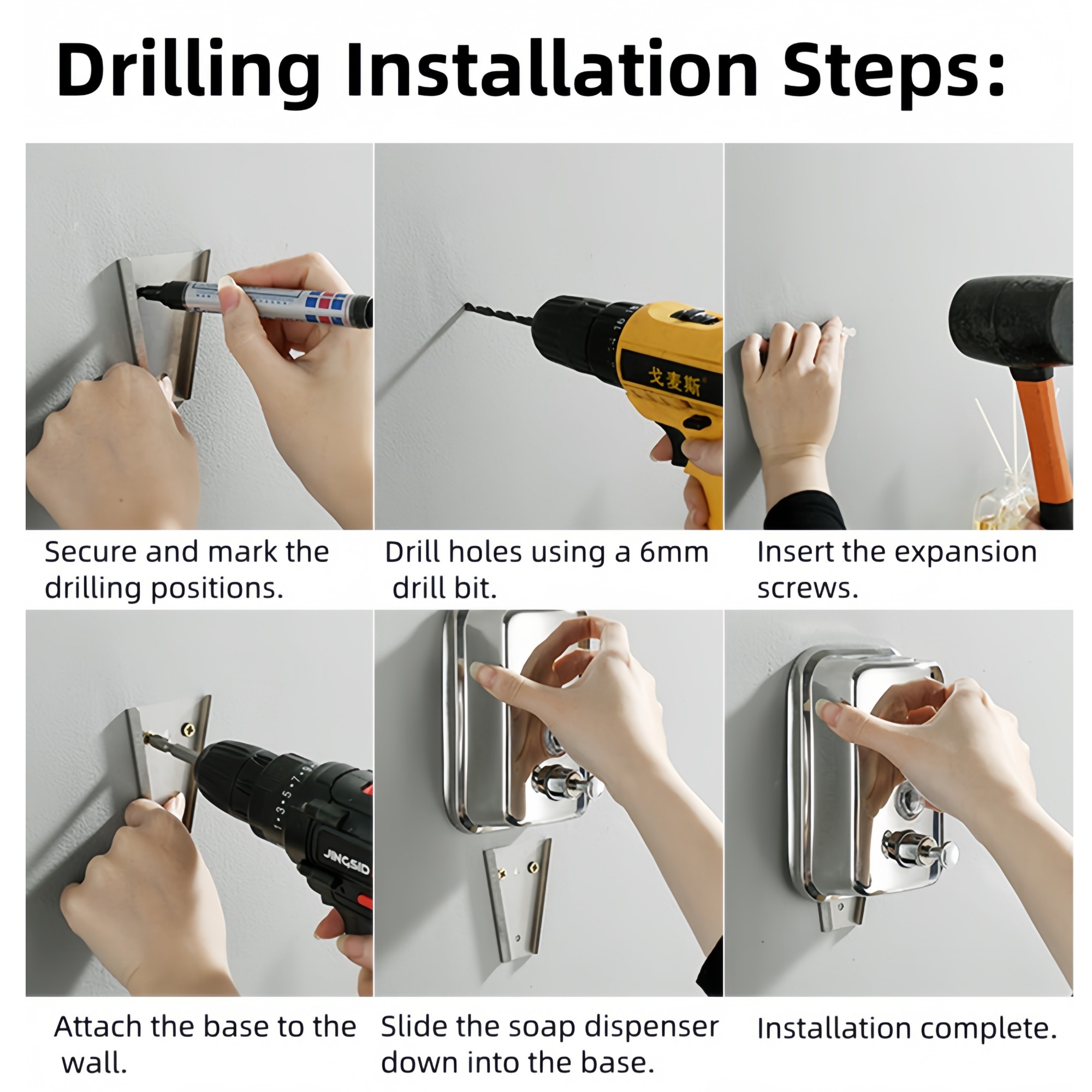 Drilling Installation Steps:

戈麦斯

Secure and mark the drilling positions.

Drill holes using a 6mm drill bit.

Insert the expansion screws.

1·3·5·7·9

JINGSID

Attach the base to the wall.

Slide the soap dispenser down into the base.

Installation complete.