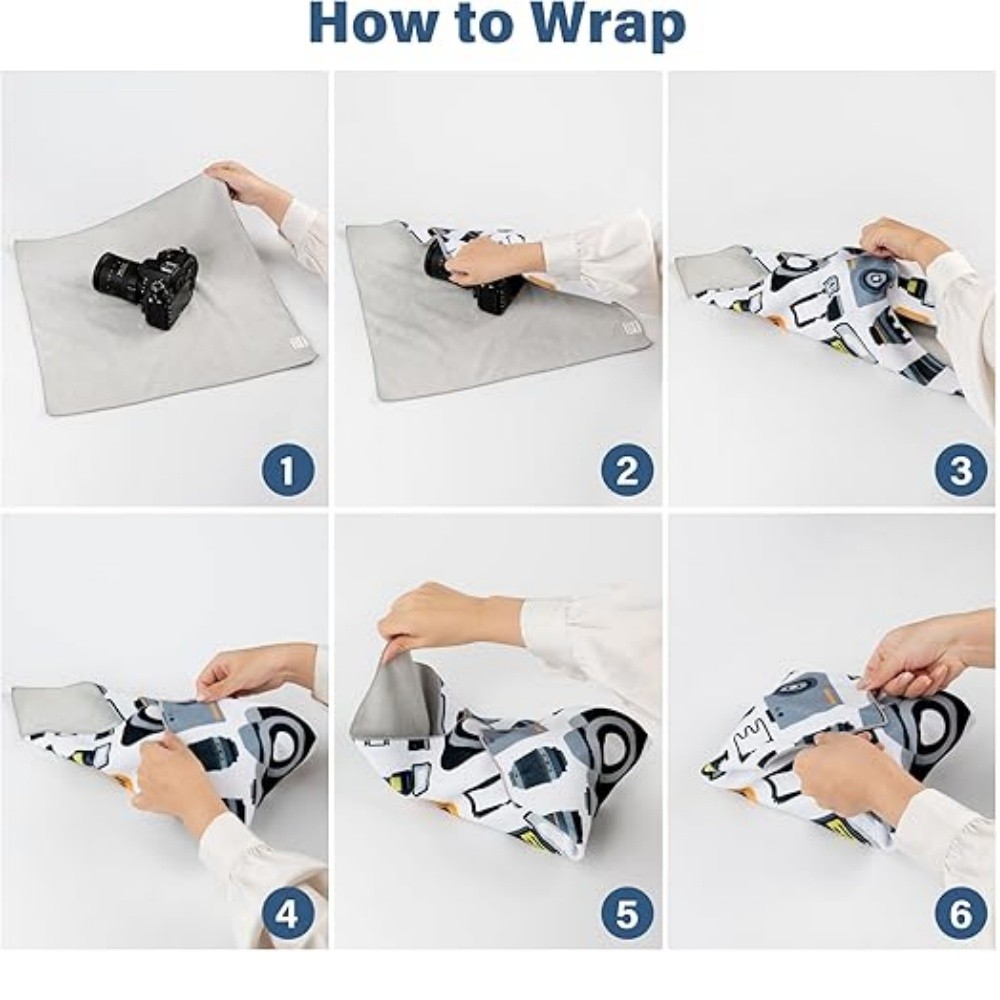 How to Wrap

1

2

3

4

5

6